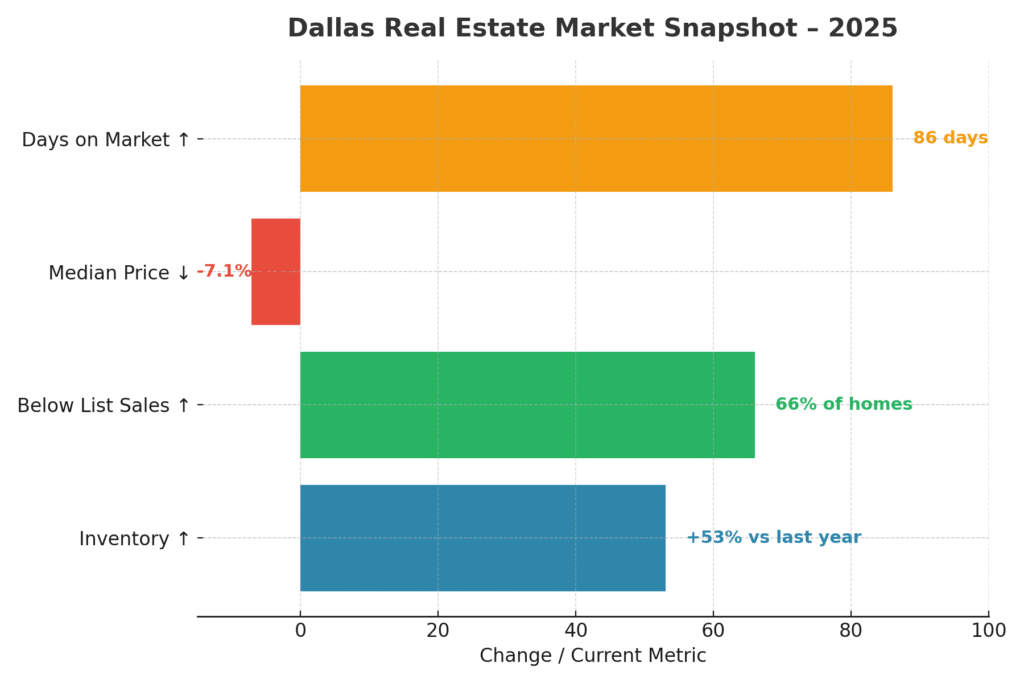 Dallas Real Estate Market Snapshot – 2025

Days on Market ↑
86 days

Median Price ↓
-7.1%

Below List Sales ↑
66% of homes

Inventory ↑
+53% vs last year

0
20
40
60
80
100

Change / Current Metric